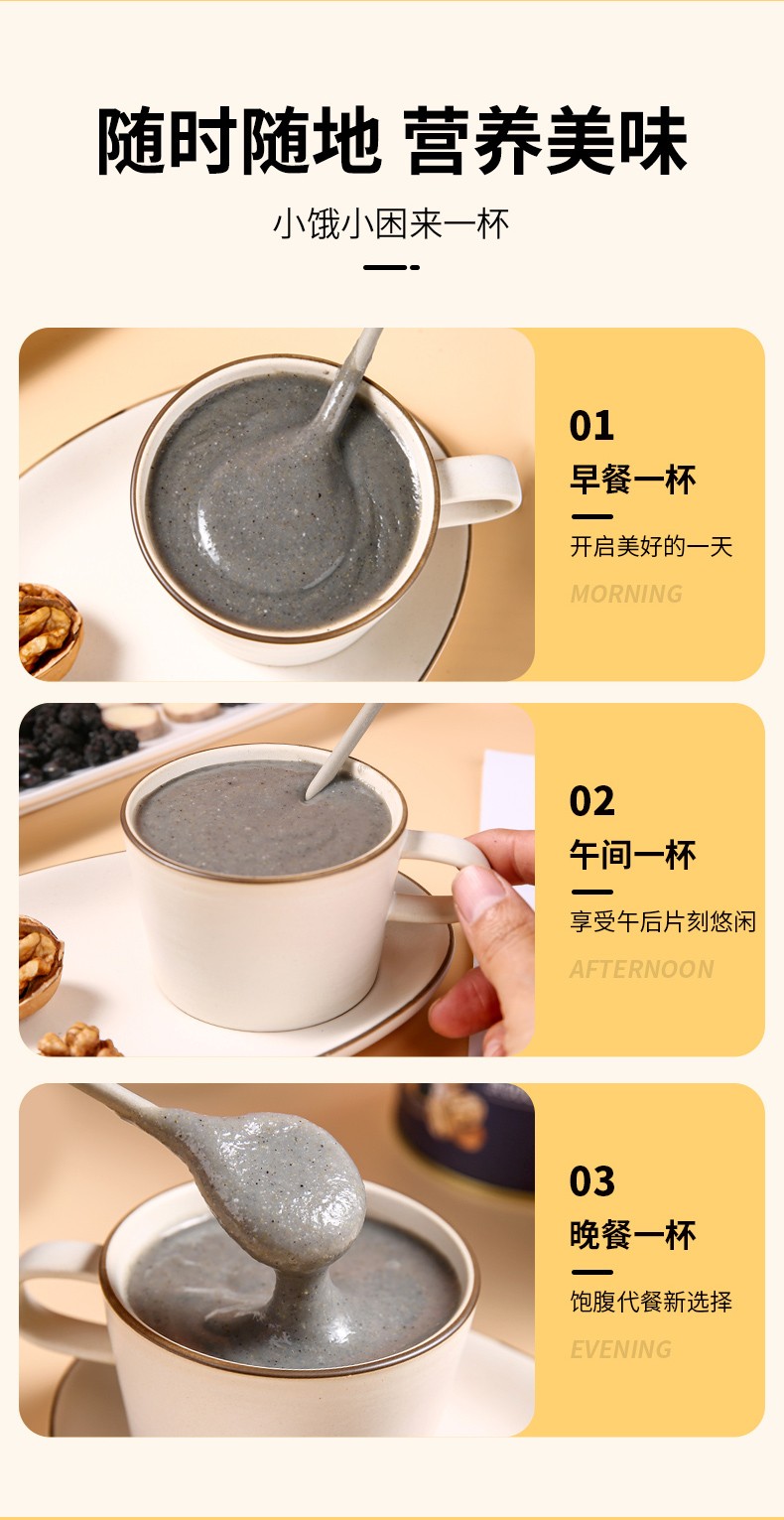 随时随地 营养美味

小饿小困来一杯

01

早餐一杯

开启美好的一天

MORNING

02

午间一杯

享受午后片刻悠闲

AFTERNOON

03

晚餐一杯

饱腹代餐新选择

EVENING