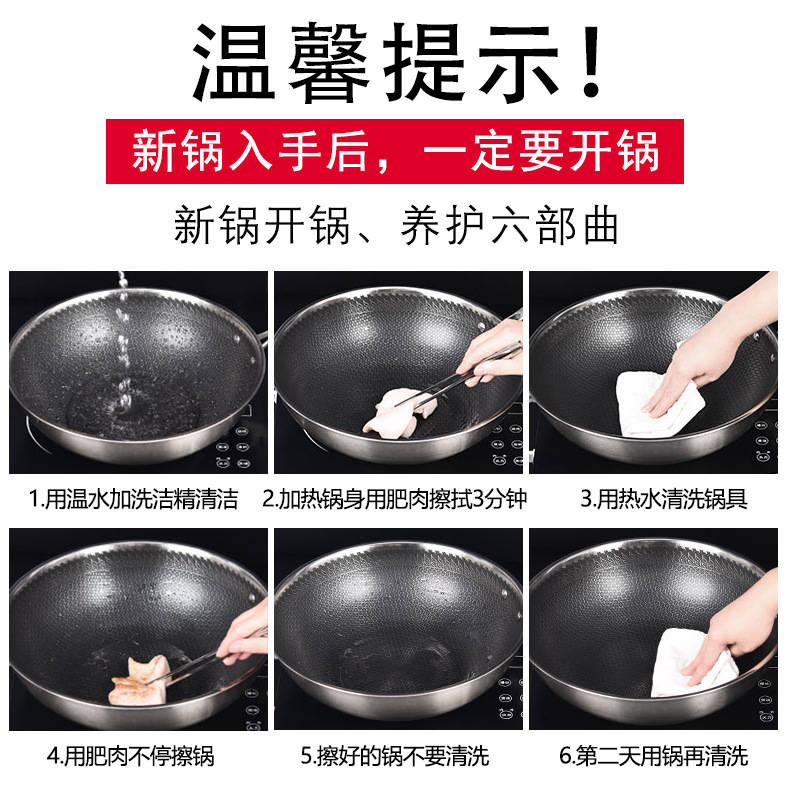 温馨提示！

新锅入手后，一定要开锅

新锅开锅、养护六部曲

1.用温水加洗洁精清洁

2.加热锅身用肥肉擦拭3分钟

3.用热水清洗锅具

4.用肥肉不停擦锅

5.擦好的锅不要清洗

6.第二天用锅再清洗