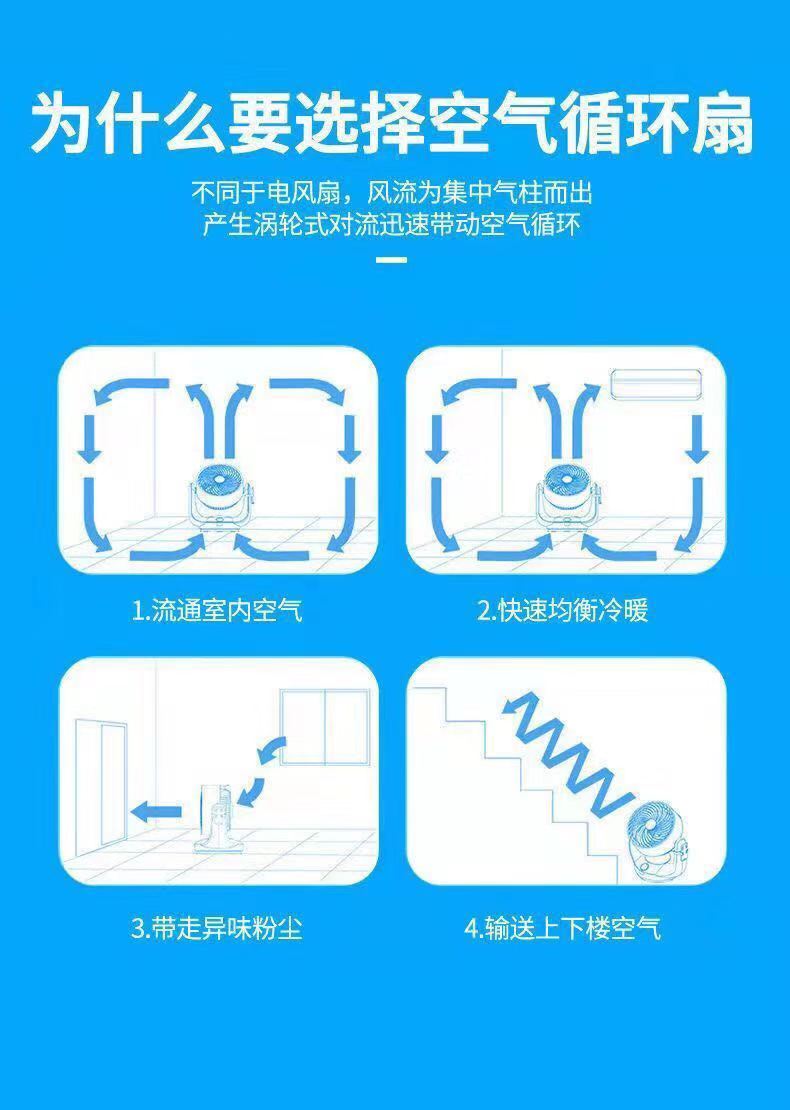 为什么要选择空气循环扇

不同于电风扇，风流为集中气柱而出
产生涡轮式对流迅速带动空气循环

1.流通室内空气

2.快速均衡冷暖

3.带走异味粉尘

4.输送上下楼空气